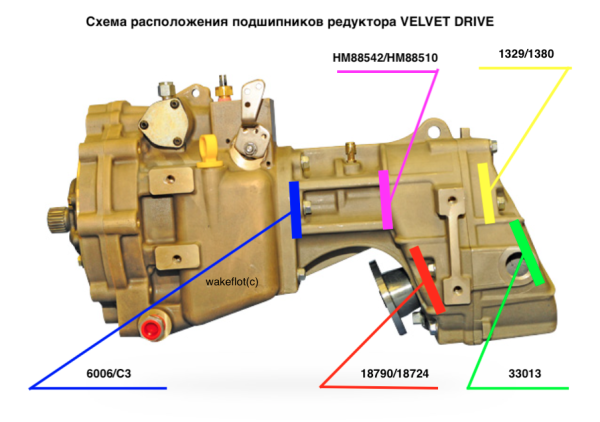 Схема расположения подшипников редуктора VELVET DRIVE

HM88542/HM88510

1329/1380

wakeflot(c)

6006/C3

18790/18724

33013