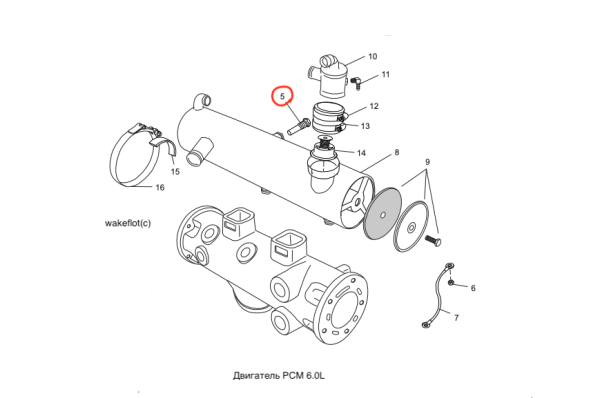 10
11
5
12
13
14
8
9
15
16
wakeflot(c)
6
7
Двигатель PCM 6.0L