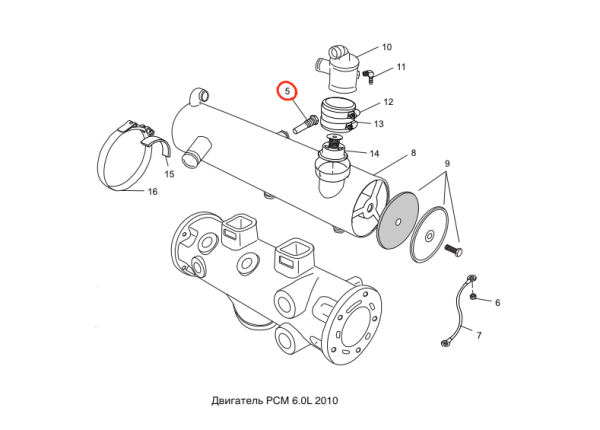 10
11
5
12
13
14
8
9
15
16
6
7

Двигатель PCM 6.0L 2010