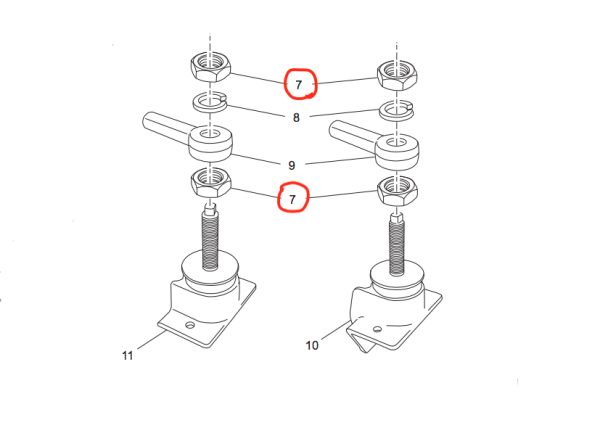 7
8
9
7
11
10