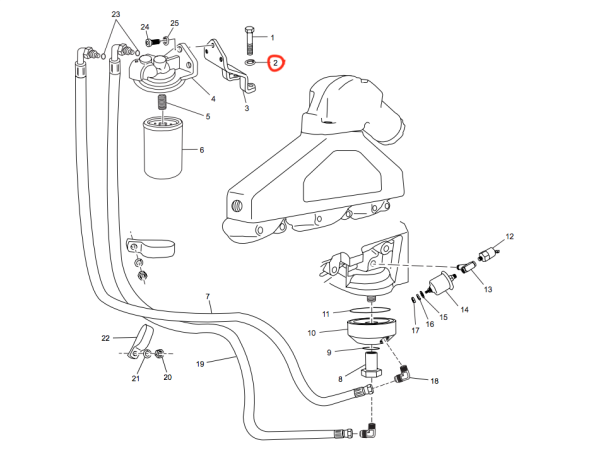 23
24
25
1
2
4
3
5
6
12
13
14
15
16
17
7
11
10
9
8
18
22
21
20
19