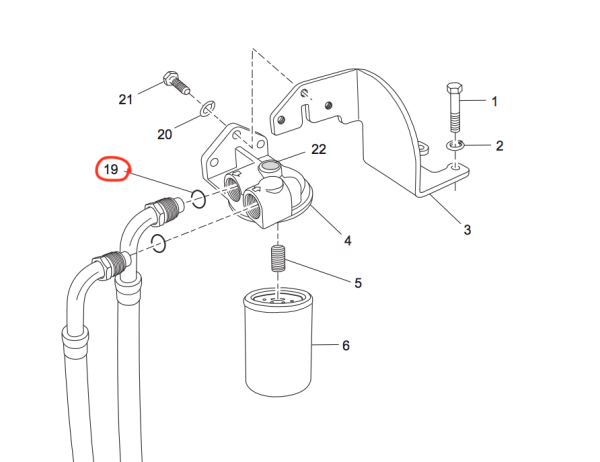 21
20
19
22
1
2
3
4
5
6