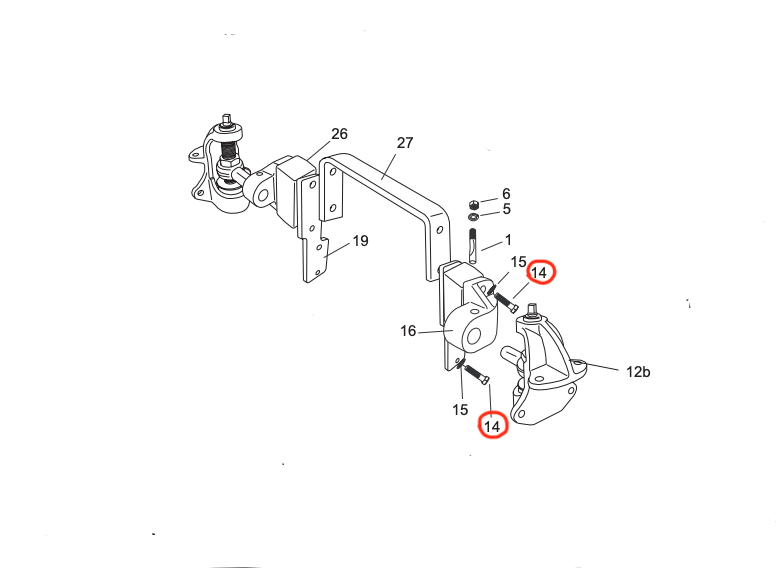 26
27
6
5
1
19
15
14
16
12b
15
14