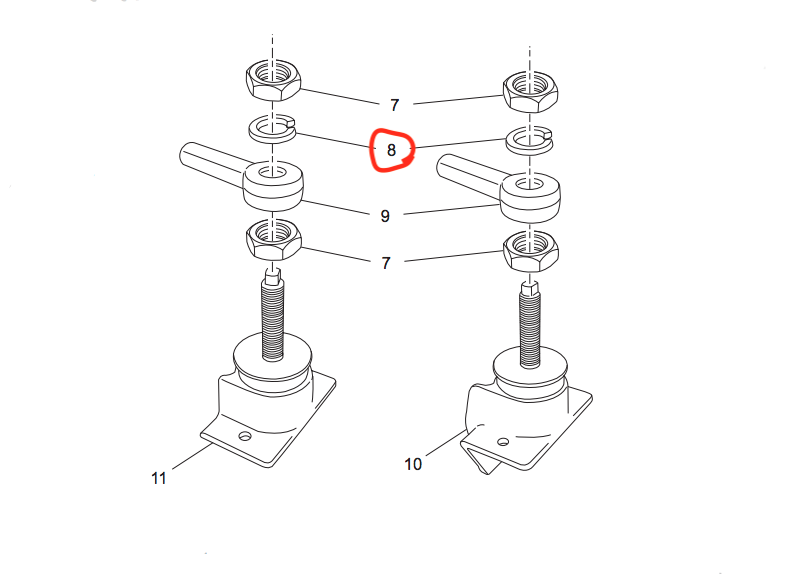 7
8
9
7
11
10