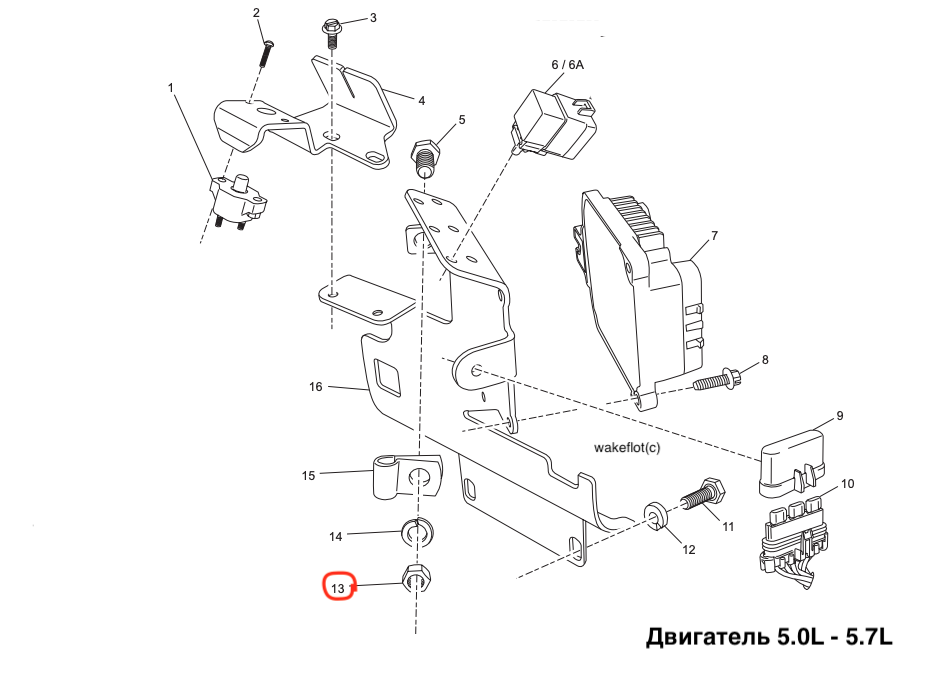 2
3
1
4
6 / 6A
5
7
8
16
9
wakeflot(c)
15
10
11
14
12
13
Двигатель 5.0L - 5.7L