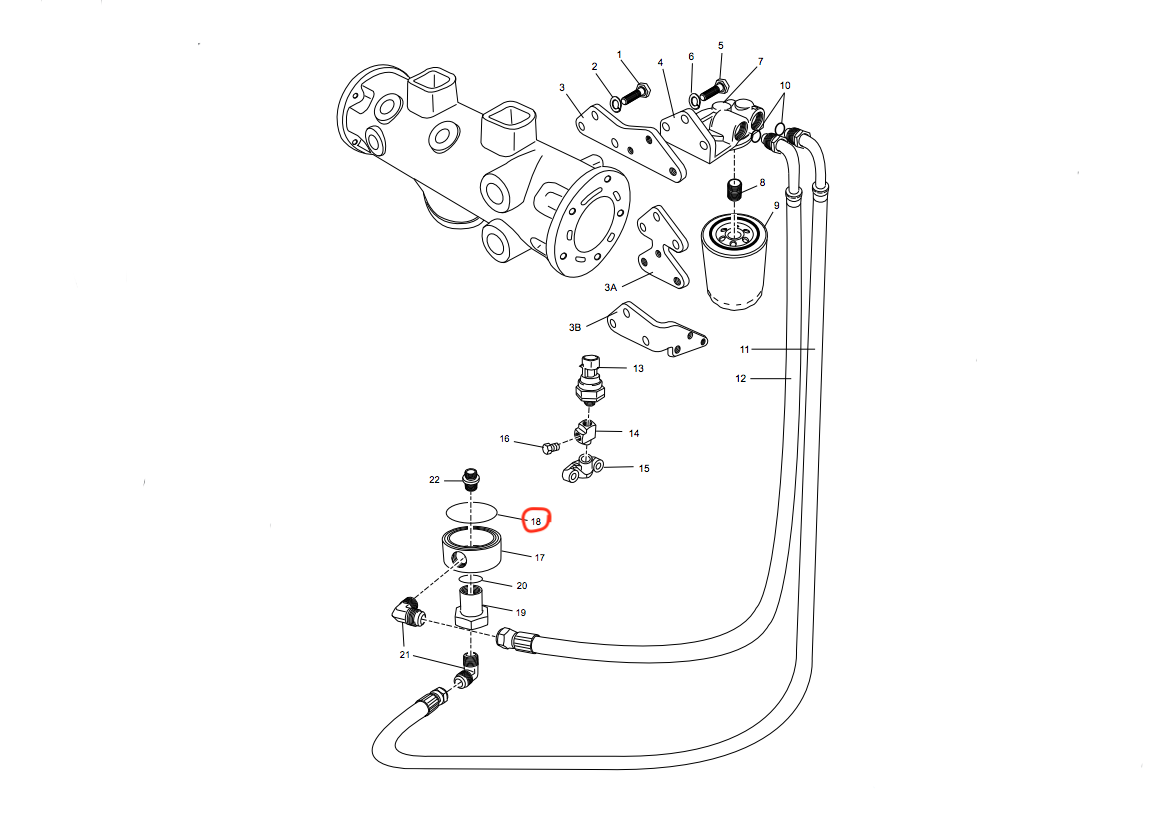 1
2
3
4
6
5
7
10
8
9
3A
3B
11
12
13
14
16
15
22
18
17
20
19
21